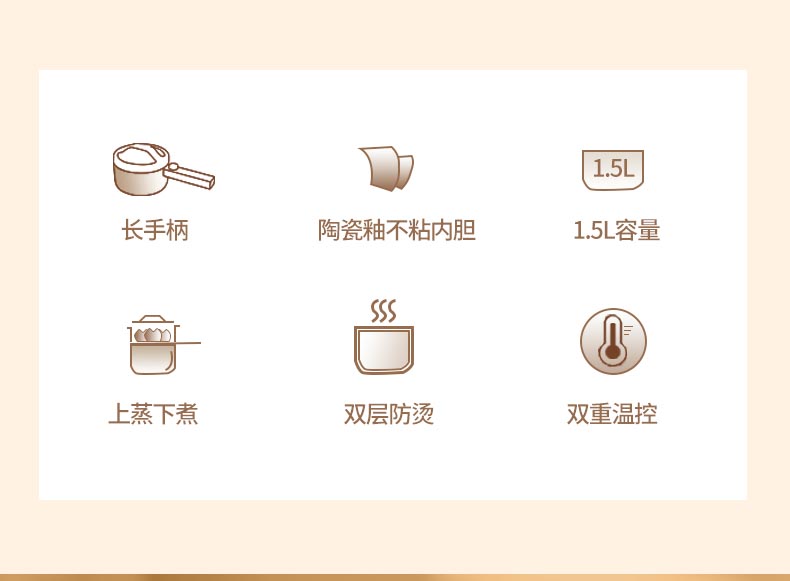 长手柄

陶瓷釉不粘内胆

1.5L

1.5L容量

上蒸下煮

双层防烫

双重温控